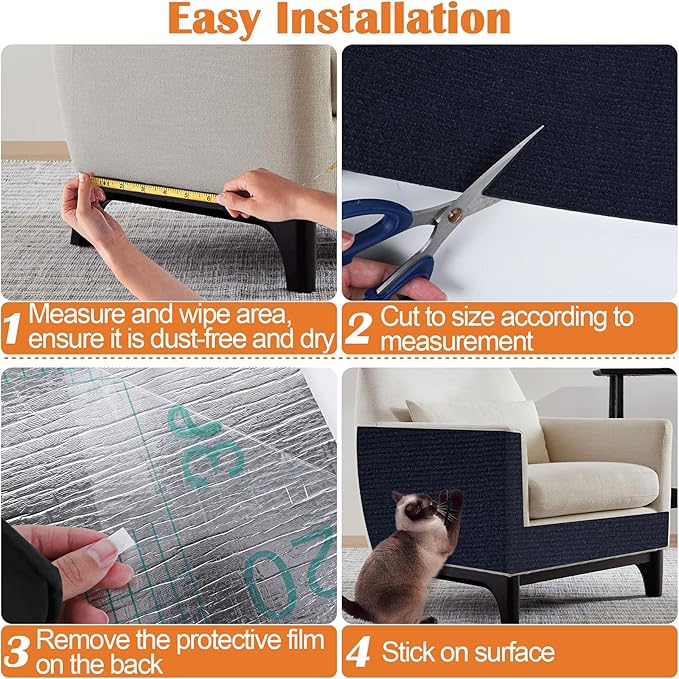 Easy Installation

1 Measure and wipe area, ensure it is dust-free and dry

2 Cut to size according to measurement

30

20

3 Remove the protective film on the back

4 Stick on surface