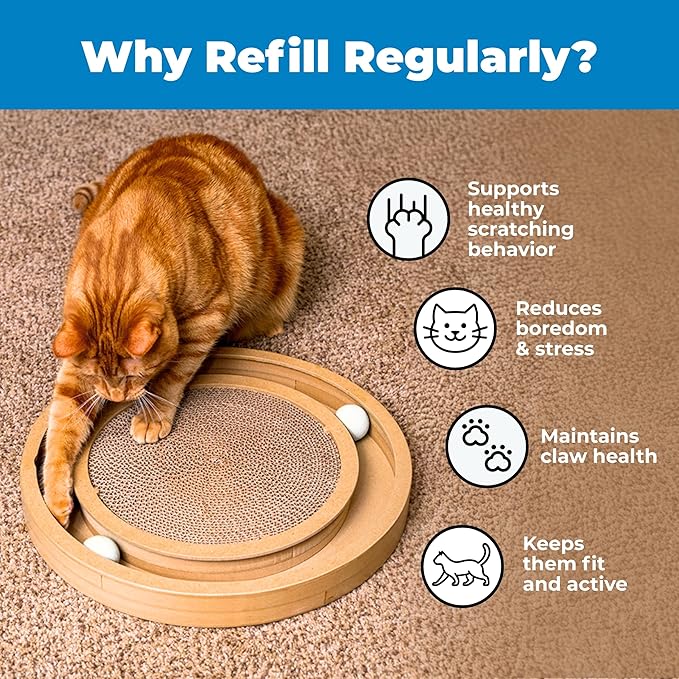 Why Refill Regularly?

Supports healthy scratching behavior

Reduces boredom & stress

Maintains claw health

Keeps them fit and active