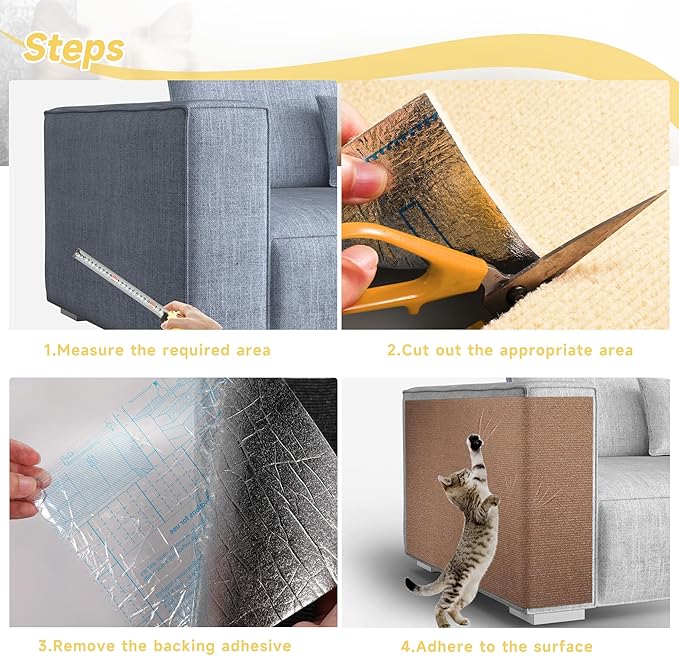 Steps

1.Measure the required area

2.Cut out the appropriate area

3.Remove the backing adhesive

4.Adhere to the surface