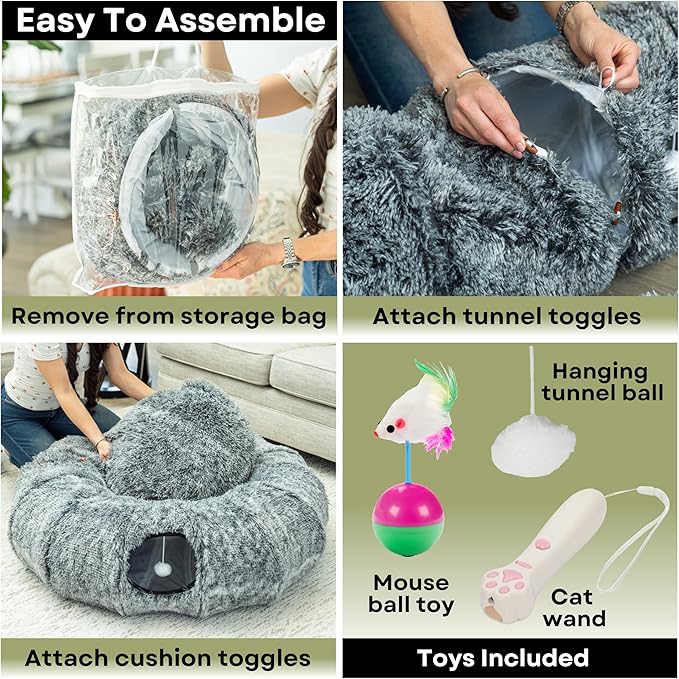 Easy To Assemble

Remove from storage bag

Attach tunnel toggles

Attach cushion toggles

Hanging tunnel ball

Mouse ball toy

Cat wand

Toys Included