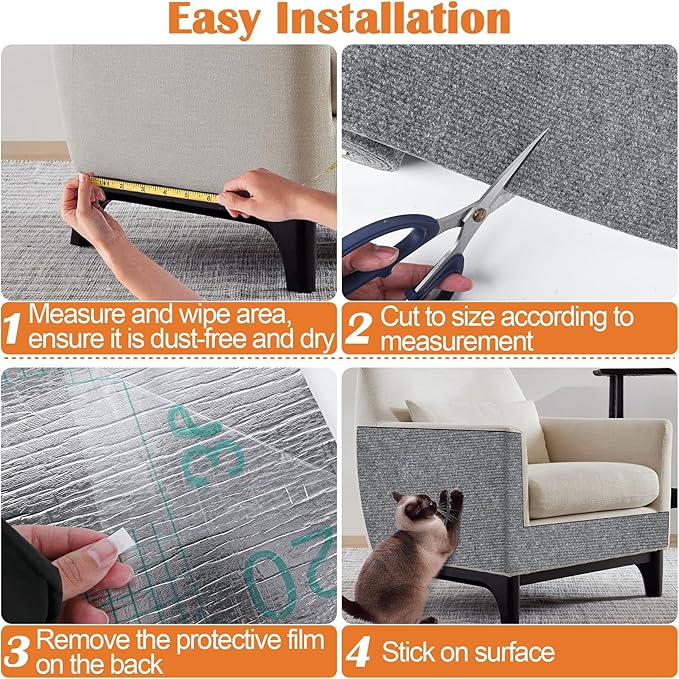 Easy Installation

1 Measure and wipe area, ensure it is dust-free and dry

2 Cut to size according to measurement

30

20

3 Remove the protective film on the back

4 Stick on surface