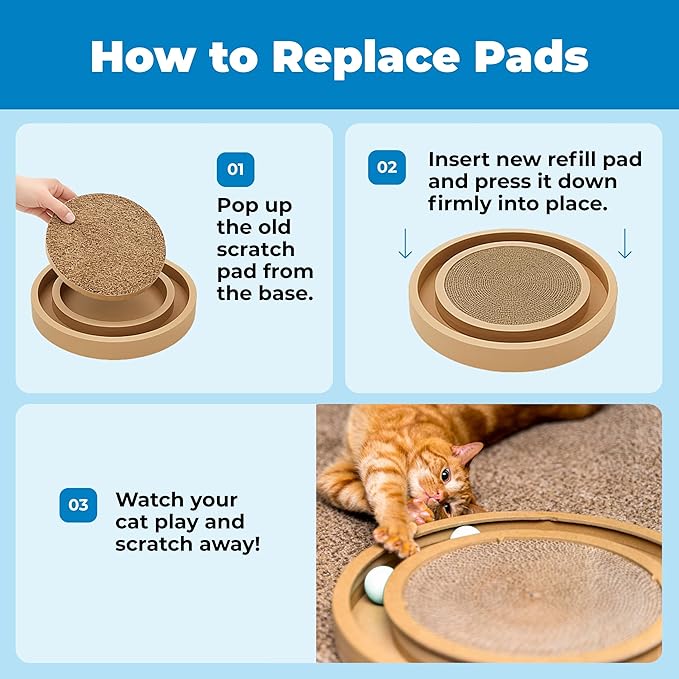 How to Replace Pads

01

Pop up the old scratch pad from the base.

02

Insert new refill pad and press it down firmly into place.

03

Watch your cat play and scratch away!