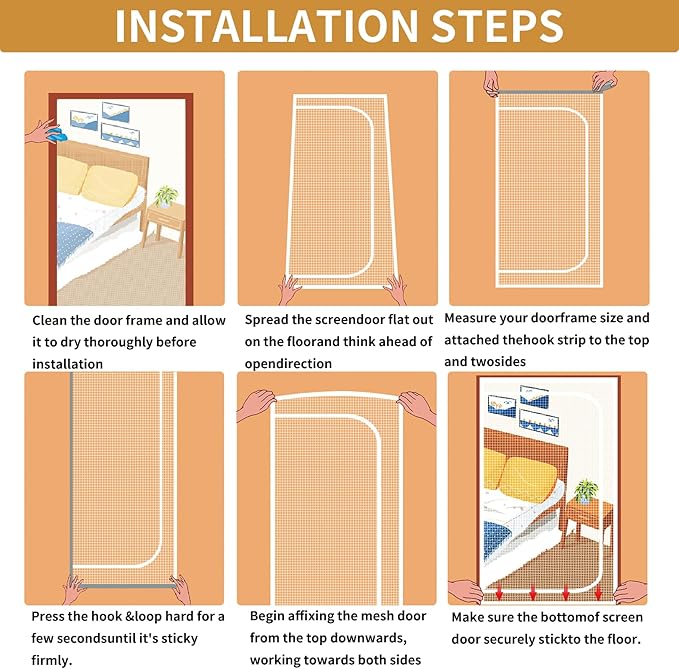 INSTALLATION STEPS

Clean the door frame and allow it to dry thoroughly before installation

Spread the screendoor flat out on the floorand think ahead of opendirection

Measure your doorframe size and attached thehook strip to the top and twosides

Press the hook &loop hard for a few secondsuntil it's sticky firmly.

Begin affixing the mesh door from the top downwards, working towards both sides

Make sure the bottomof screen door securely stickto the floor.