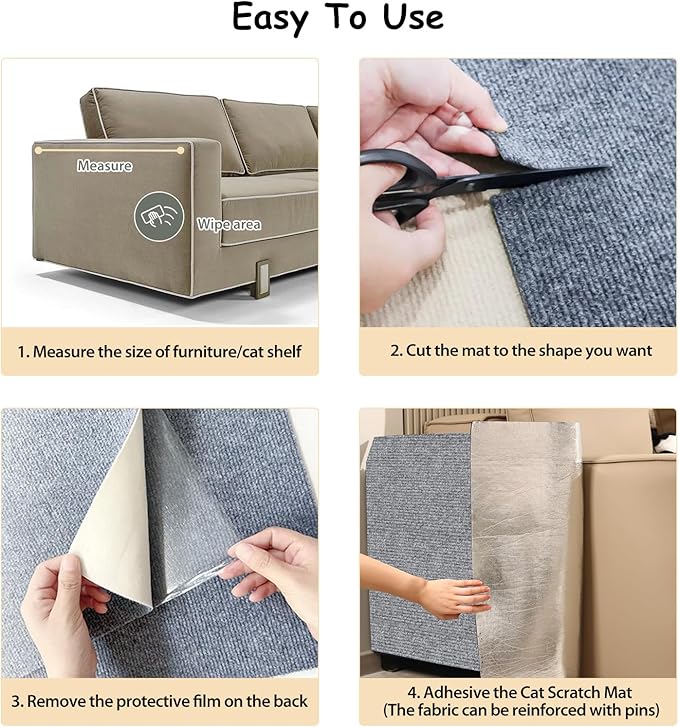 Easy To Use

Measure

Wipe area

1. Measure the size of furniture/cat shelf

2. Cut the mat to the shape you want

3. Remove the protective film on the back

4. Adhesive the Cat Scratch Mat (The fabric can be reinforced with pins)