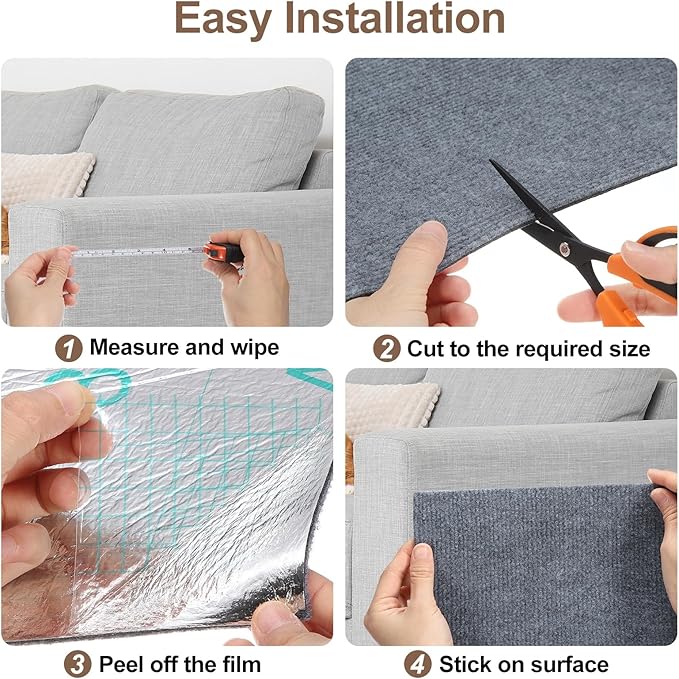 Easy Installation

1 Measure and wipe

2 Cut to the required size

3 Peel off the film

4 Stick on surface