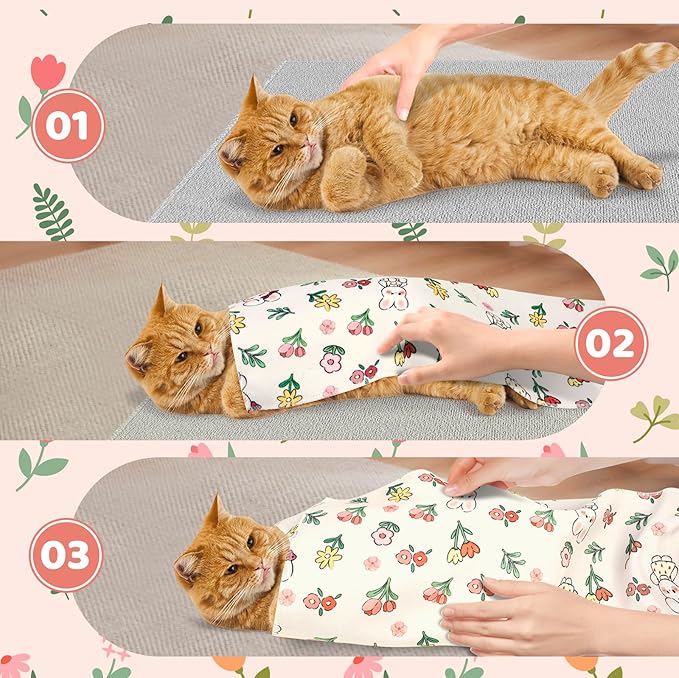 01

02

03