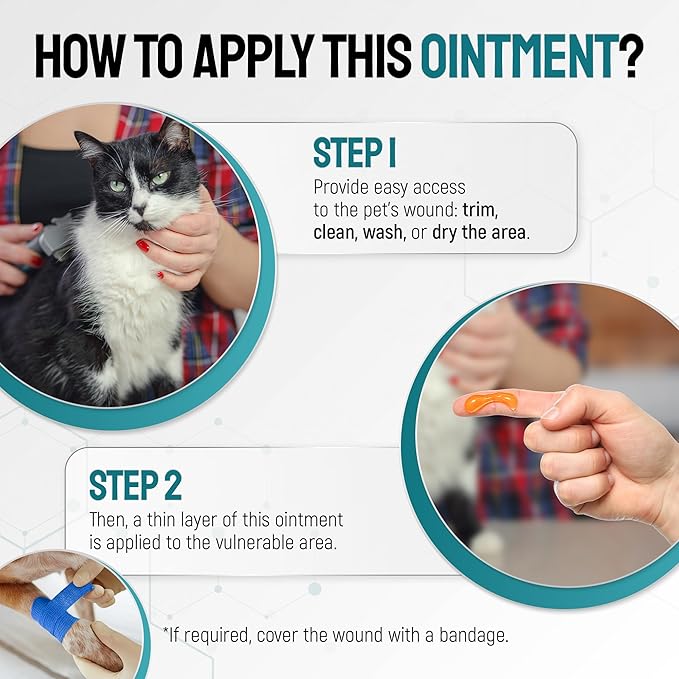 HOW TO APPLY THIS OINTMENT?

STEP 1
Provide easy access to the pet's wound: trim, clean, wash, or dry the area.

STEP 2
Then, a thin layer of this ointment is applied to the vulnerable area.

*If required, cover the wound with a bandage.