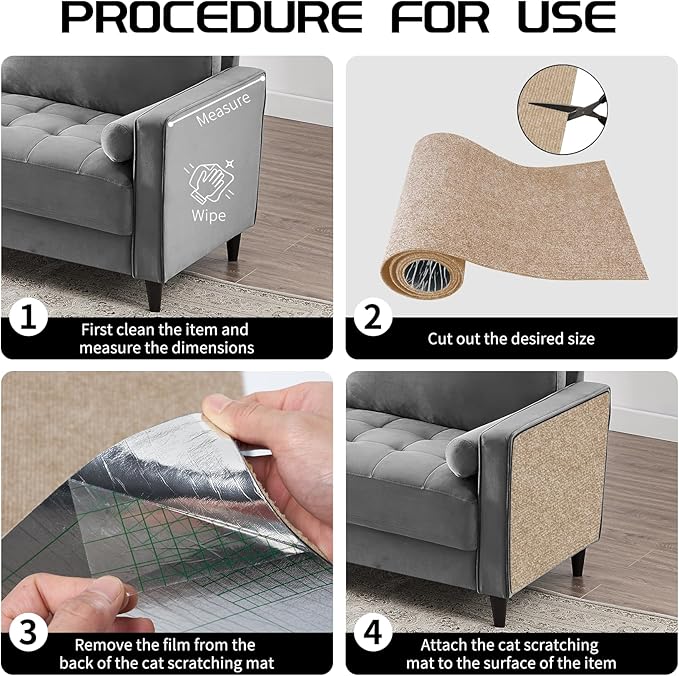 PROCEDURE FOR USE

Measure

Wipe

1
First clean the item and measure the dimensions

2
Cut out the desired size

3
Remove the film from the back of the cat scratching mat

4
Attach the cat scratching mat to the surface of the item