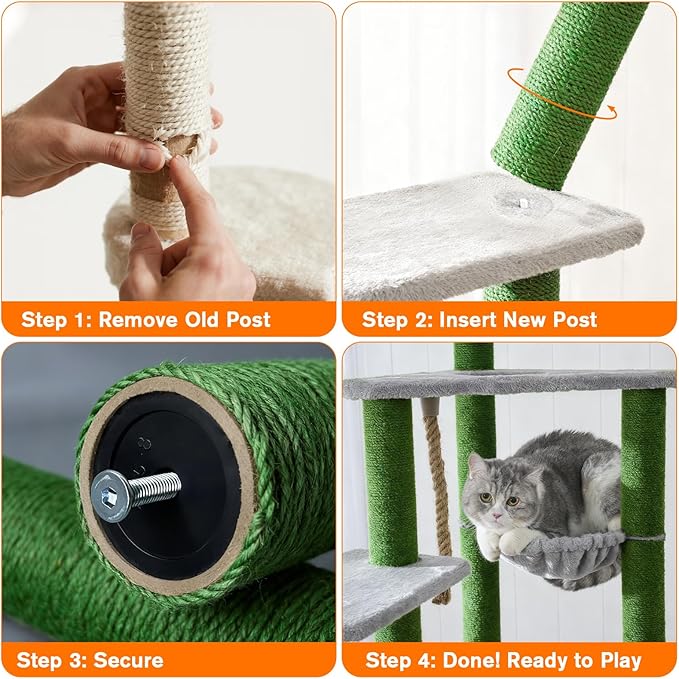 Step 1: Remove Old Post

Step 2: Insert New Post

Step 3: Secure

Step 4: Done! Ready to Play