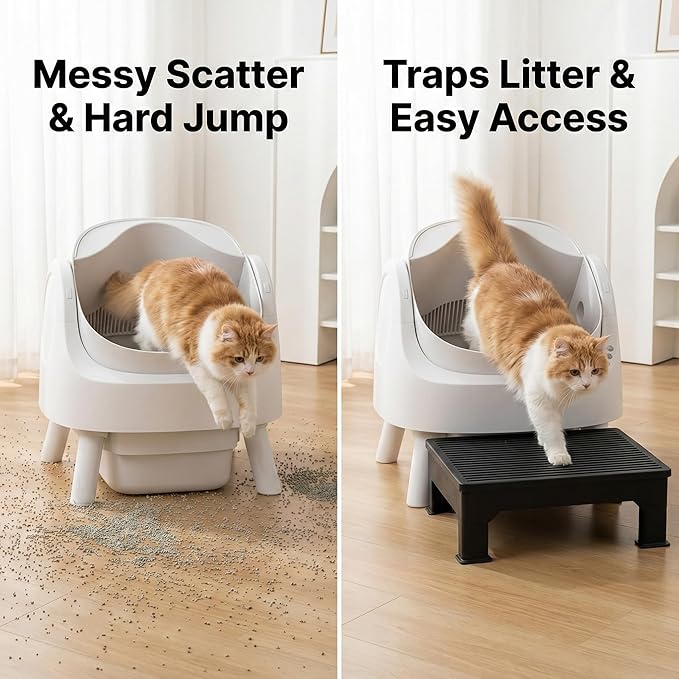 Messy Scatter & Hard Jump

Traps Litter & Easy Access