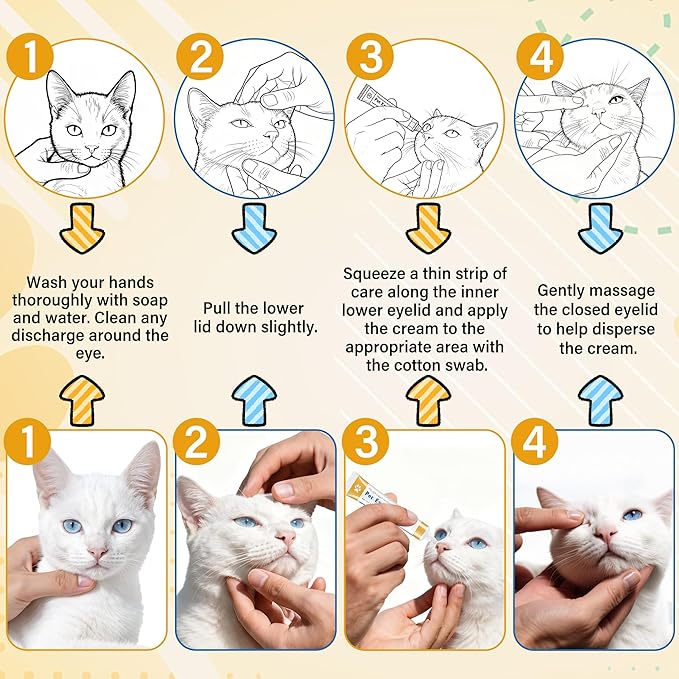 1

2

3

Pet

4

Wash your hands thoroughly with soap and water. Clean any discharge around the eye.

Pull the lower lid down slightly.

Squeeze a thin strip of care along the inner lower eyelid and apply the cream to the appropriate area with the cotton swab.

Gently massage the closed eyelid to help disperse the cream.

1

2

3

Pet E

4