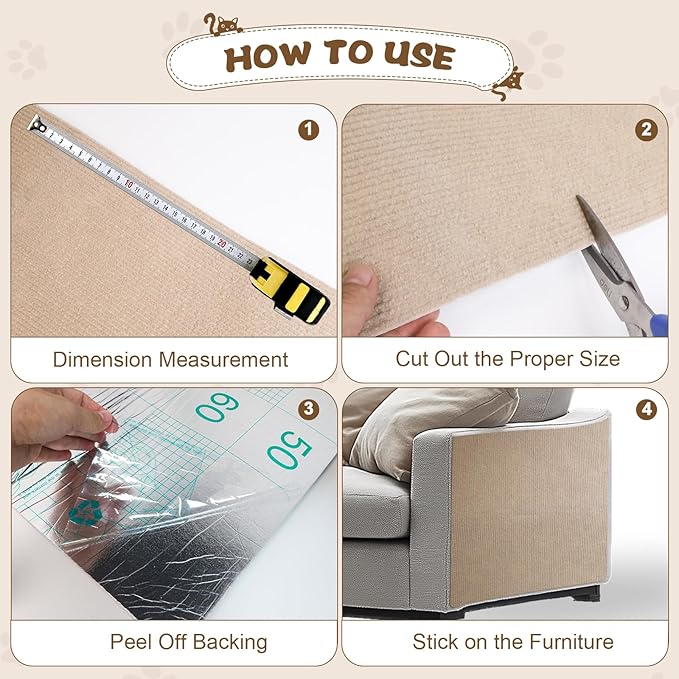 HOW TO USE

1

Dimension Measurement

2

Cut Out the Proper Size

3

60

50

Peel Off Backing

4

Stick on the Furniture