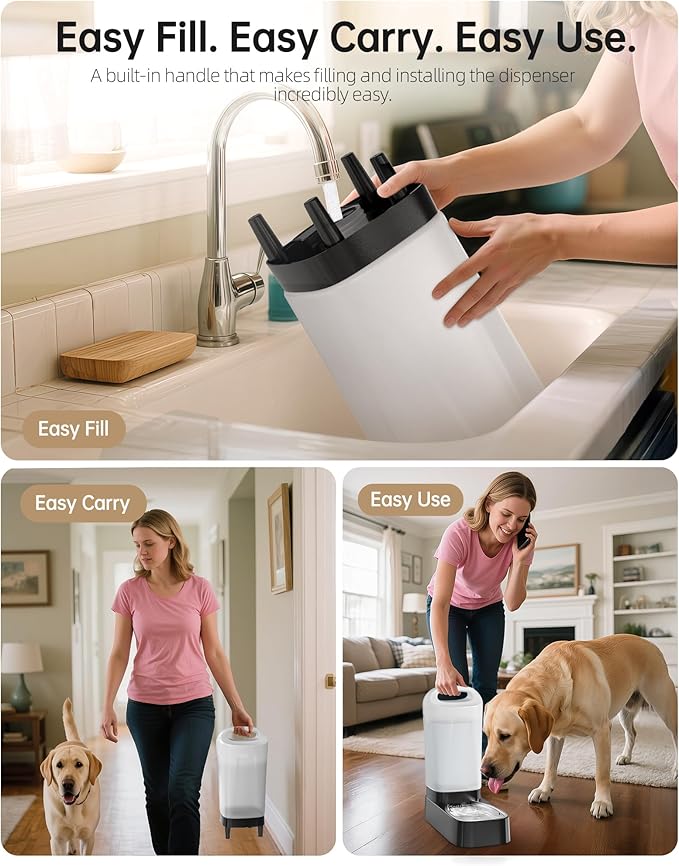 Easy Fill. Easy Carry. Easy Use.

A built-in handle that makes filling and installing the dispenser incredibly easy.

Easy Fill

Easy Carry

Easy Use