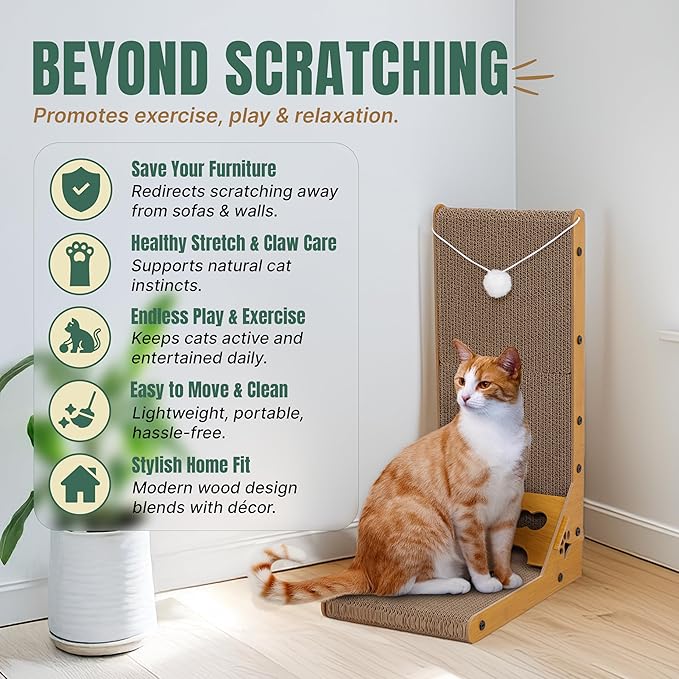 BEYOND SCRATCHING

Promotes exercise, play & relaxation.

Save Your Furniture
Redirects scratching away from sofas & walls.

Healthy Stretch & Claw Care
Supports natural cat instincts.

Endless Play & Exercise
Keeps cats active and entertained daily.

Easy to Move & Clean
Lightweight, portable, hassle-free.

Stylish Home Fit
Modern wood design blends with décor.