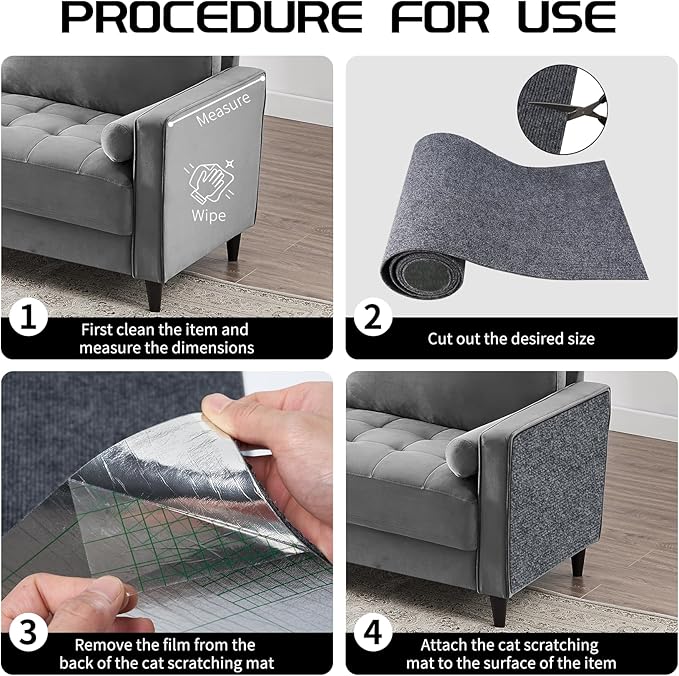 PROCEDURE FOR USE

Measure

Wipe

1
First clean the item and measure the dimensions

2
Cut out the desired size

3
Remove the film from the back of the cat scratching mat

4
Attach the cat scratching mat to the surface of the item