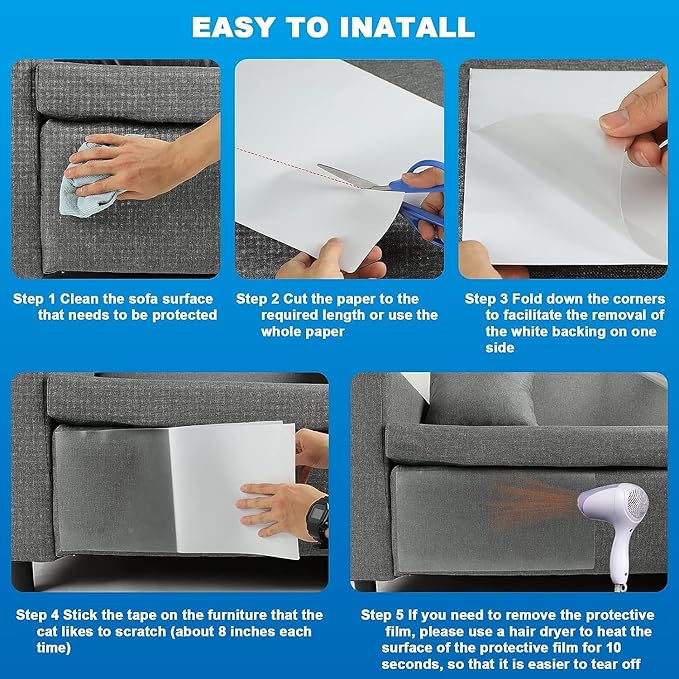 EASY TO INATALL

Step 1 Clean the sofa surface that needs to be protected

Step 2 Cut the paper to the required length or use the whole paper

Step 3 Fold down the corners to facilitate the removal of the white backing on one side

Step 4 Stick the tape on the furniture that the cat likes to scratch (about 8 inches each time)

Step 5 If you need to remove the protective film, please use a hair dryer to heat the surface of the protective film for 10 seconds, so that it is easier to tear off