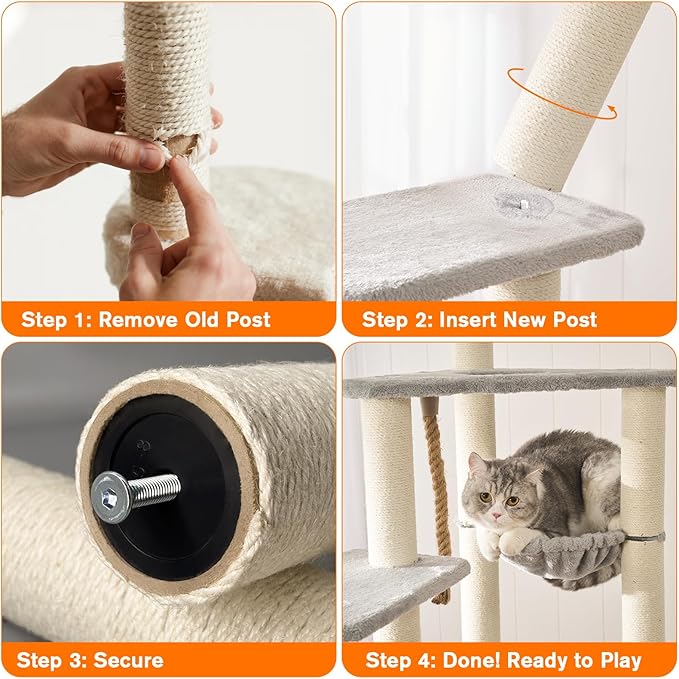 Step 1: Remove Old Post

Step 2: Insert New Post

Step 3: Secure

Step 4: Done! Ready to Play