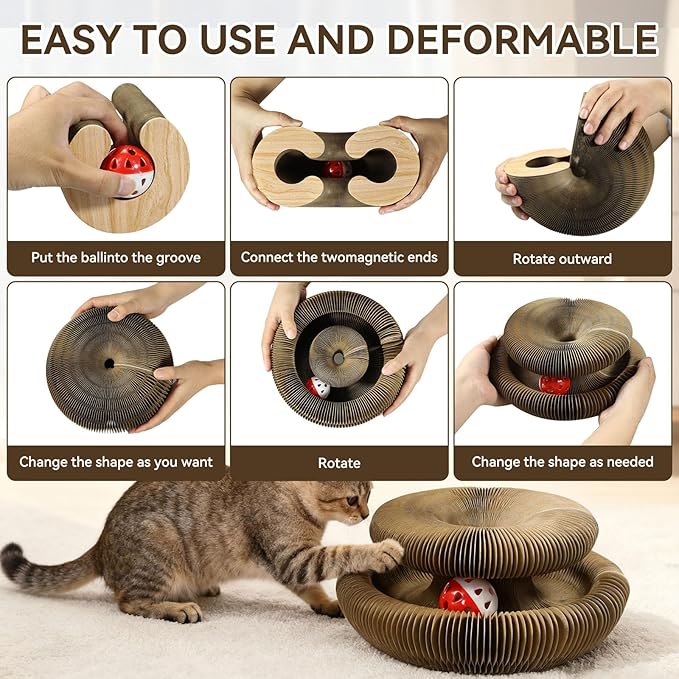 EASY TO USE AND DEFORMABLE

Put the ballinto the groove

Connect the twomagnetic ends

Rotate outward

Change the shape as you want

Rotate

Change the shape as needed