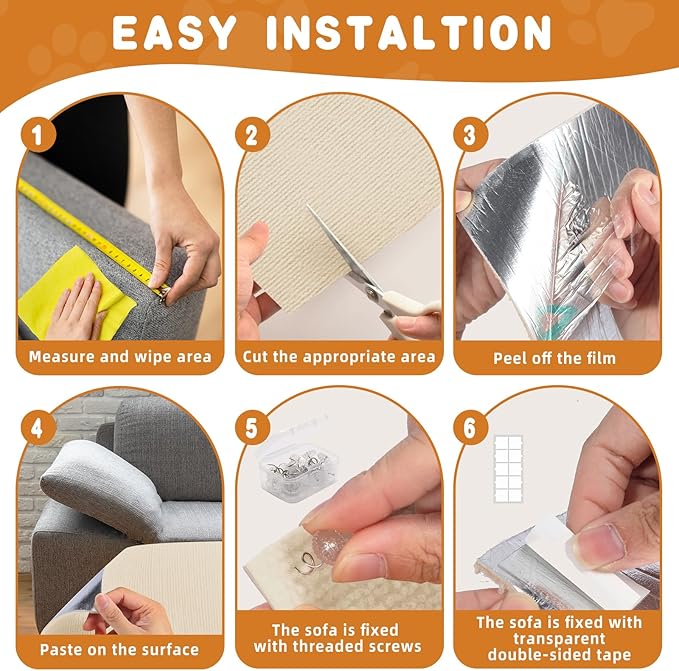 EASY INSTALTION

1
Measure and wipe area

2
Cut the appropriate area

3
Peel off the film

4
Paste on the surface

5
The sofa is fixed with threaded screws

6
The sofa is fixed with transparent double-sided tape