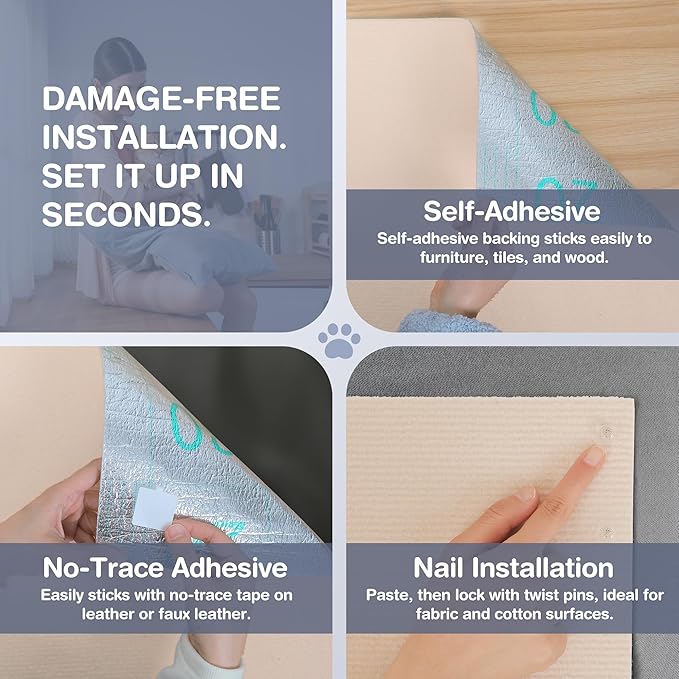 DAMAGE-FREE INSTALLATION. SET IT UP IN SECONDS.

Self-Adhesive

Self-adhesive backing sticks easily to furniture, tiles, and wood.

No-Trace Adhesive

Easily sticks with no-trace tape on leather or faux leather.

Nail Installation

Paste, then lock with twist pins, ideal for fabric and cotton surfaces.