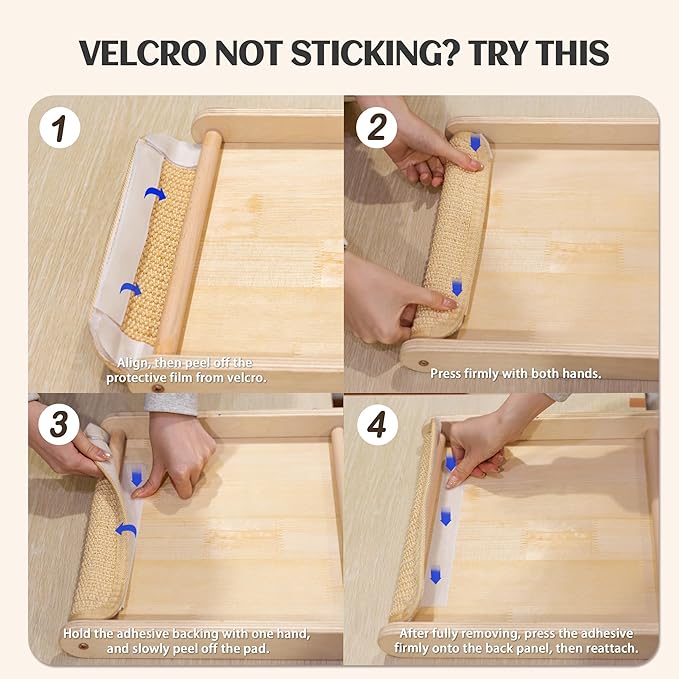 VELCRO NOT STICKING? TRY THIS

1

Align, then peel off the protective film from velcro.

2

Press firmly with both hands.

3

Hold the adhesive backing with one hand, and slowly peel off the pad.

4

After fully removing, press the adhesive firmly onto the back panel, then reattach.