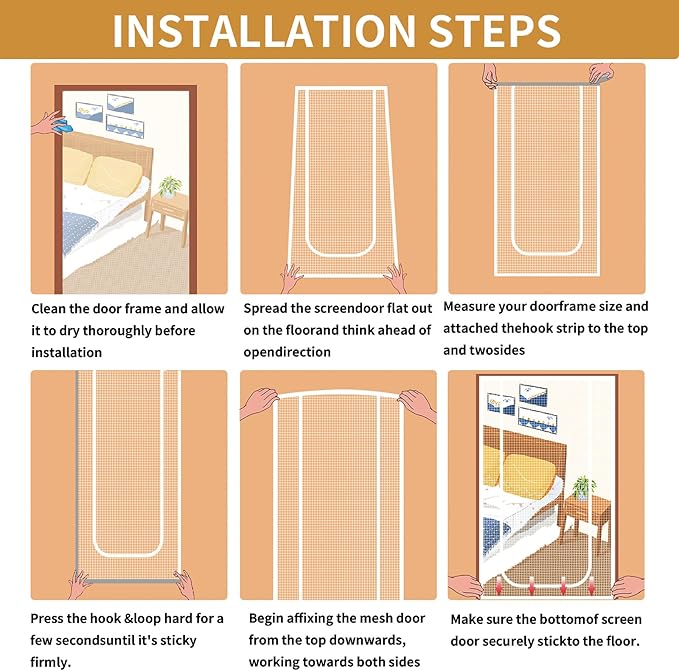 INSTALLATION STEPS

Clean the door frame and allow it to dry thoroughly before installation

Spread the screendoor flat out on the floorand think ahead of opendirection

Measure your doorframe size and attached thehook strip to the top and twosides

Press the hook &loop hard for a few secondsuntil it's sticky firmly.

Begin affixing the mesh door from the top downwards, working towards both sides

Make sure the bottomof screen door securely stickto the floor.