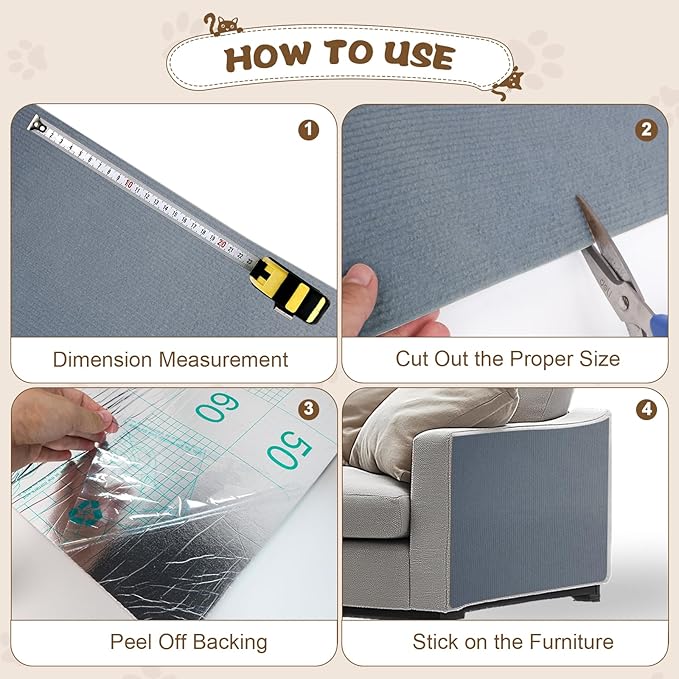 HOW TO USE

1

Dimension Measurement

2

Cut Out the Proper Size

3

60

50

Peel Off Backing

4

Stick on the Furniture