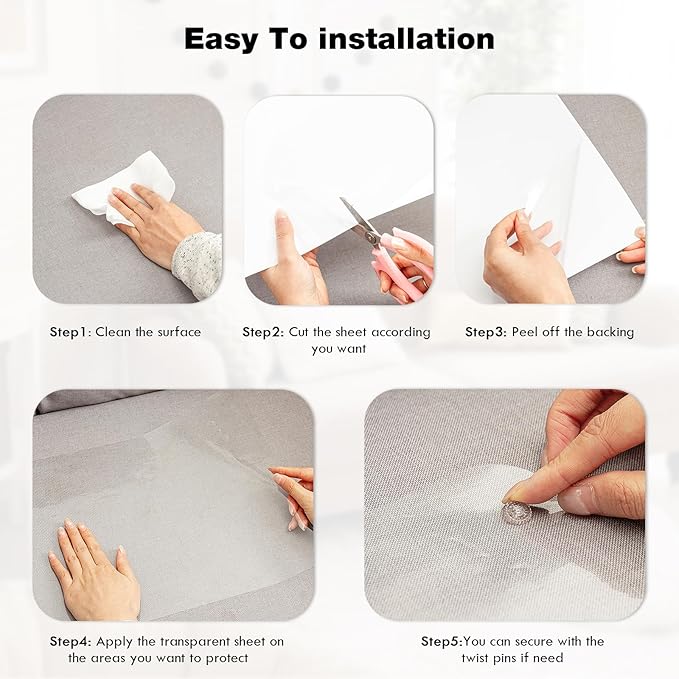 Easy To installation

Step1: Clean the surface

Step2: Cut the sheet according you want

Step3: Peel off the backing

Step4: Apply the transparent sheet on the areas you want to protect

Step5:You can secure with the twist pins if need