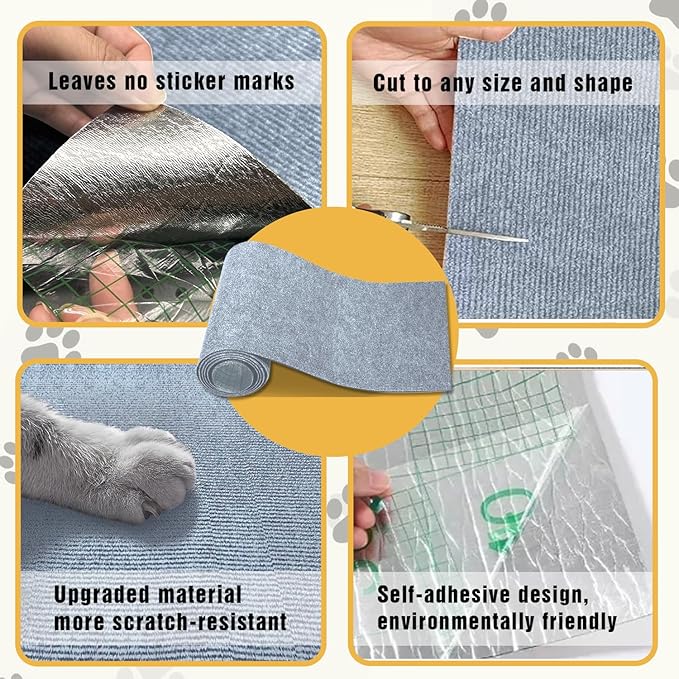 Leaves no sticker marks

Cut to any size and shape

Upgraded material more scratch-resistant

Self-adhesive design, environmentally friendly