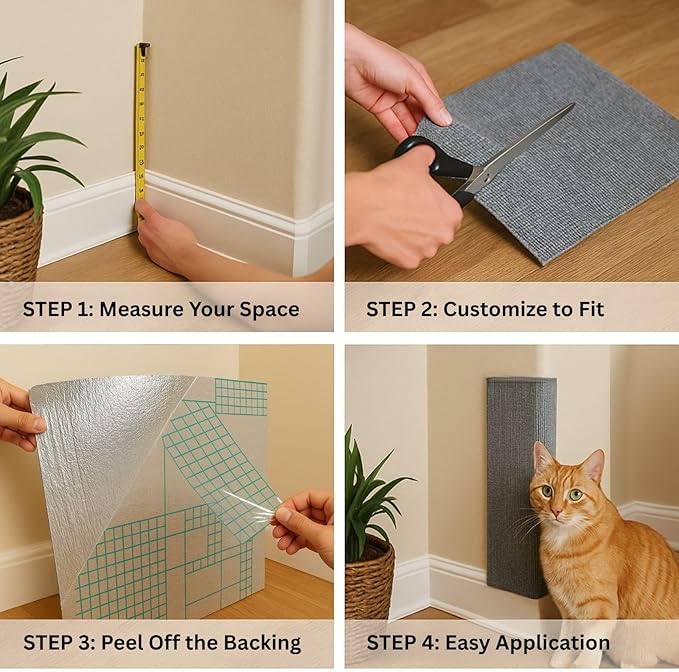 STEP 1: Measure Your Space

STEP 2: Customize to Fit

STEP 3: Peel Off the Backing

STEP 4: Easy Application