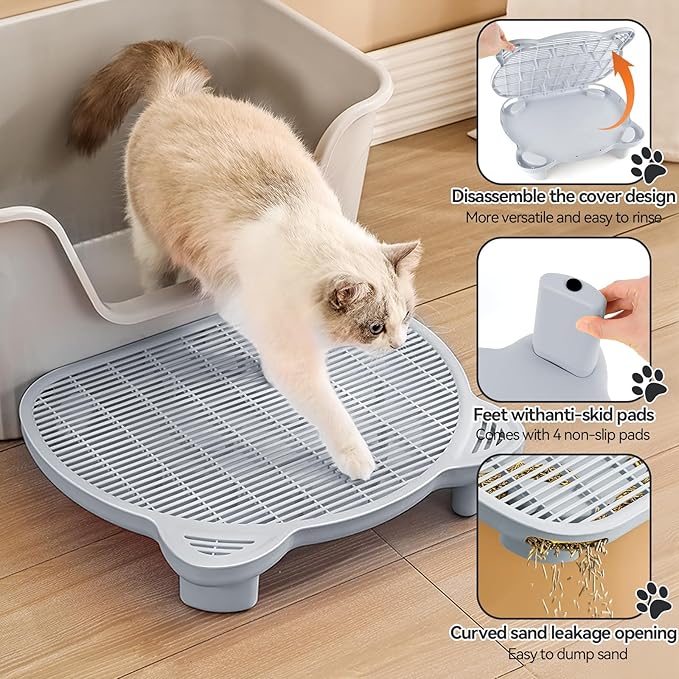 Disassemble the cover design
More versatile and easy to rinse

Feet withanti-skid pads
Comes with 4 non-slip pads

Curved sand leakage opening
Easy to dump sand