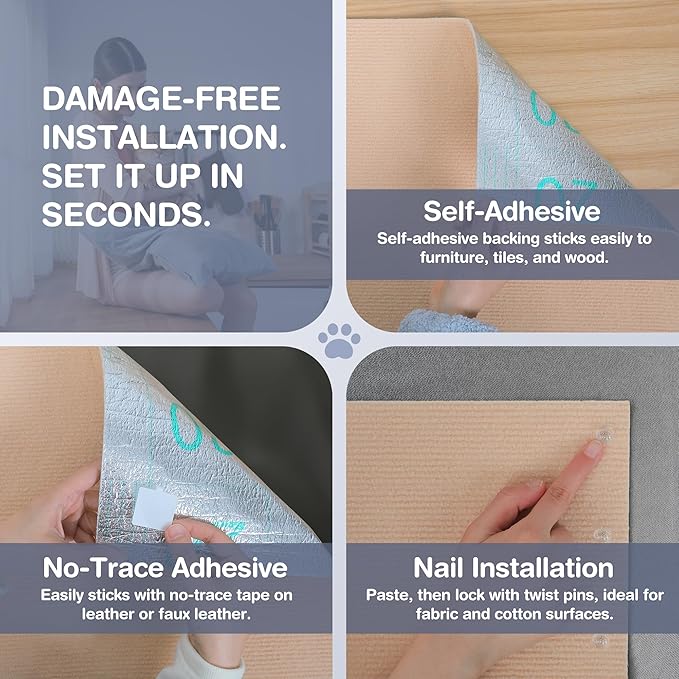 DAMAGE-FREE INSTALLATION. SET IT UP IN SECONDS.

Self-Adhesive

Self-adhesive backing sticks easily to furniture, tiles, and wood.

No-Trace Adhesive

Easily sticks with no-trace tape on leather or faux leather.

Nail Installation

Paste, then lock with twist pins, ideal for fabric and cotton surfaces.