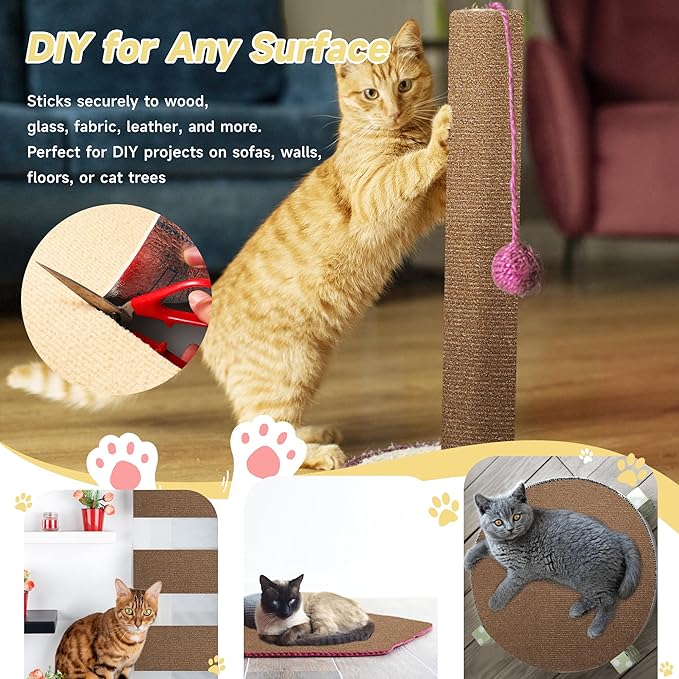 DIY for Any Surface

Sticks securely to wood, glass, fabric, leather, and more. Perfect for DIY projects on sofas, walls, floors, or cat trees