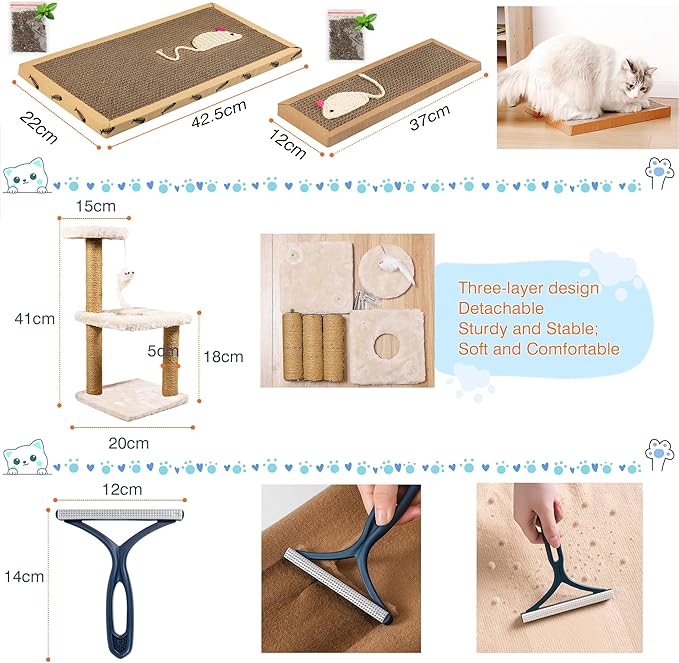 22cm
42.5cm
12cm
37cm

15cm
41cm
5cm
18cm
20cm

Three-layer design
Detachable
Sturdy and Stable;
Soft and Comfortable

12cm
14cm