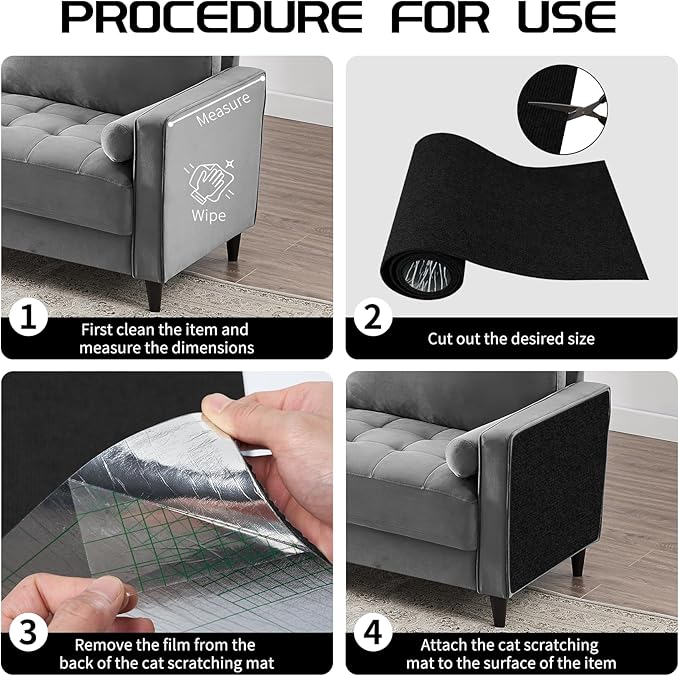 PROCEDURE FOR USE

Measure

Wipe

1 First clean the item and measure the dimensions

2 Cut out the desired size

3 Remove the film from the back of the cat scratching mat

4 Attach the cat scratching mat to the surface of the item