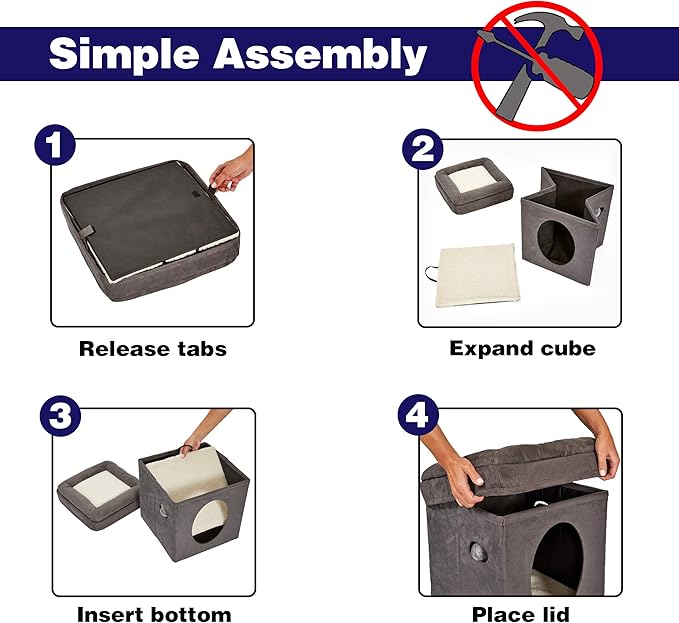 Simple Assembly

1
Release tabs

2
Expand cube

3
Insert bottom

4
Place lid