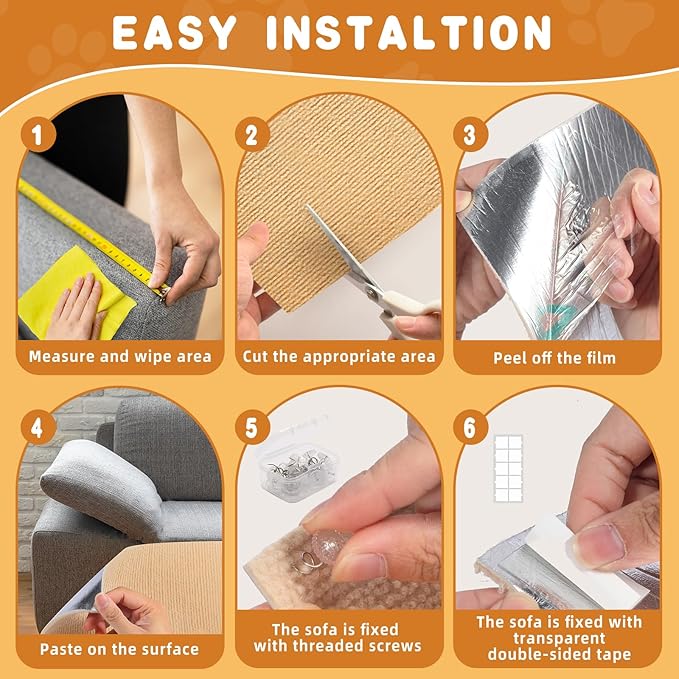 EASY INSTALTION

1
Measure and wipe area

2
Cut the appropriate area

3
Peel off the film

4
Paste on the surface

5
The sofa is fixed with threaded screws

6
The sofa is fixed with transparent double-sided tape