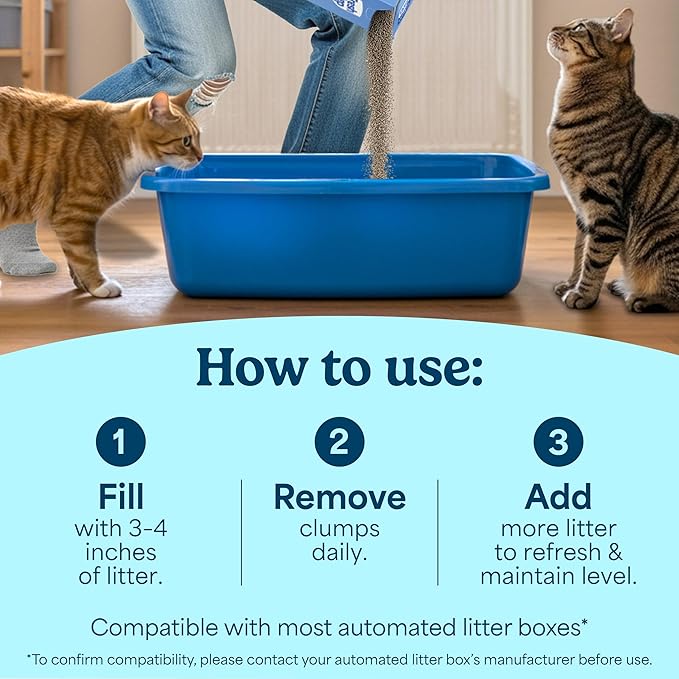 How to use:

1
Fill
with 3-4 inches of litter.

2
Remove
clumps daily.

3
Add
more litter to refresh & maintain level.

Compatible with most automated litter boxes*

*To confirm compatibility, please contact your automated litter box's manufacturer before use.