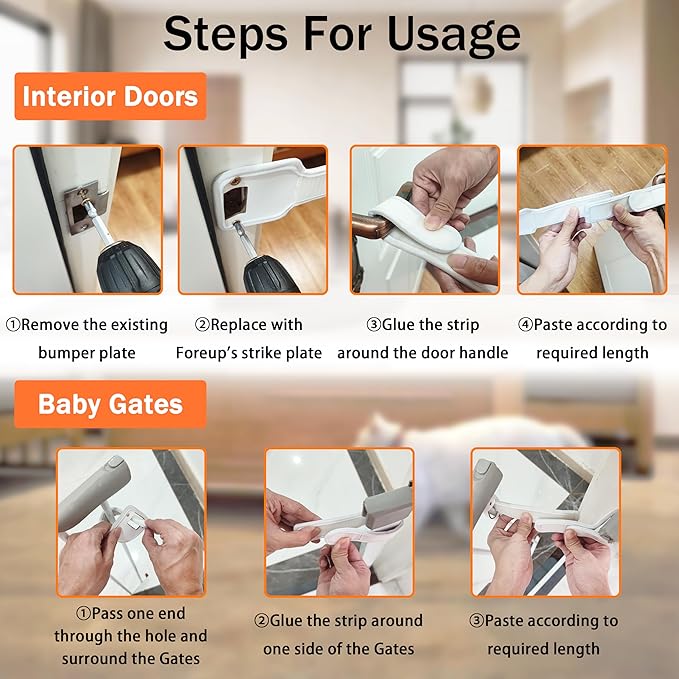 Steps For Usage

Interior Doors

①Remove the existing bumper plate

②Replace with Foreup's strike plate

③Glue the strip around the door handle

④Paste according to required length

Baby Gates

①Pass one end through the hole and surround the Gates

②Glue the strip around one side of the Gates

③Paste according to required length