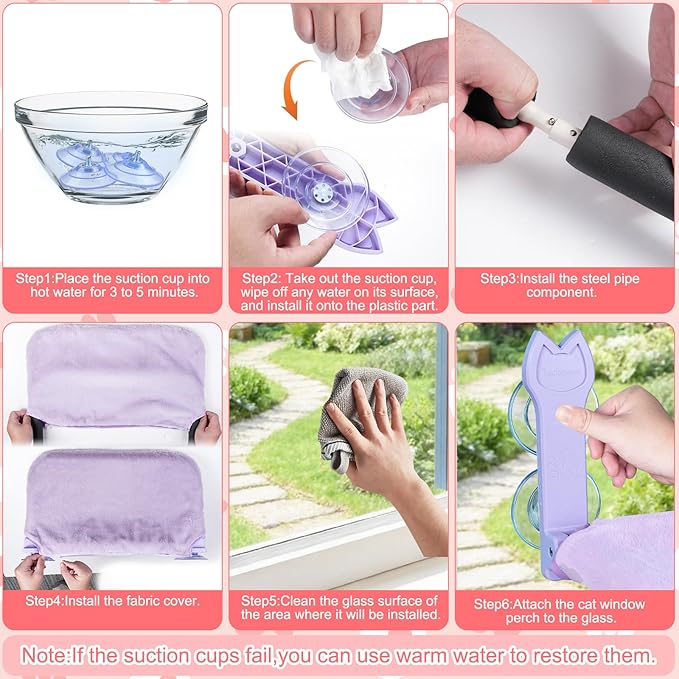 Step1:Place the suction cup into hot water for 3 to 5 minutes.

Step2: Take out the suction cup, wipe off any water on its surface, and install it onto the plastic part.

Step3:Install the steel pipe component.

Step4:Install the fabric cover.

Step5:Clean the glass surface of the area where it will be installed.

Step6:Attach the cat window perch to the glass.

Note:If the suction cups fail,you can use warm water to restore them.