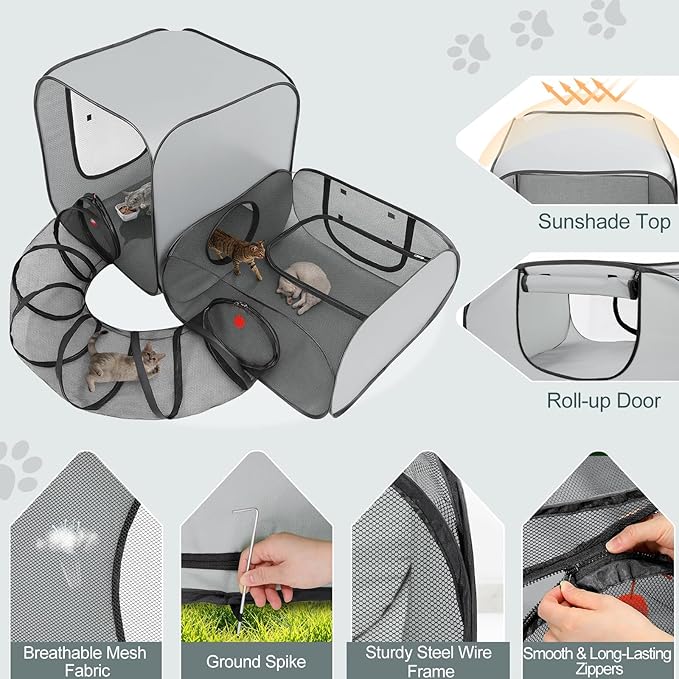 Sunshade Top

Roll-up Door

Breathable Mesh Fabric

Ground Spike

Sturdy Steel Wire Frame

Smooth & Long-Lasting Zippers