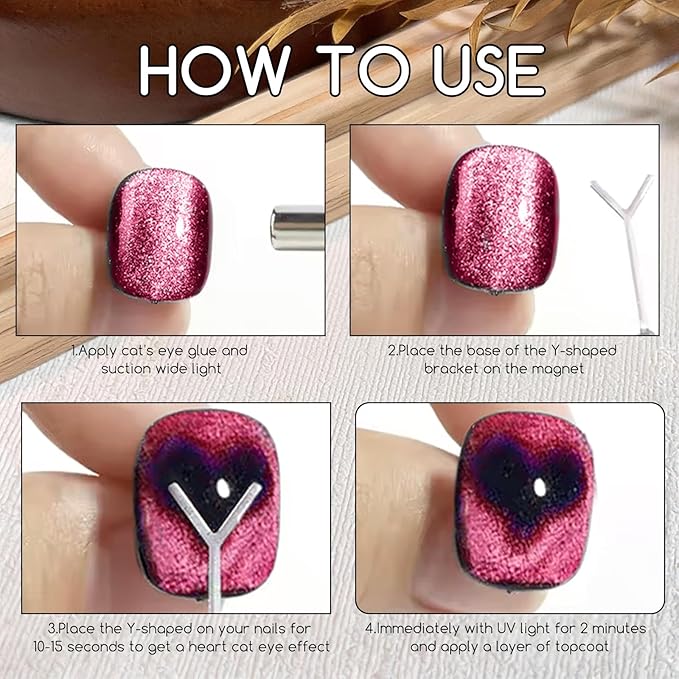 HOW TO USE

1.Apply cat's eye glue and suction wide light

2.Place the base of the Y-shaped bracket on the magnet

3.Place the Y-shaped on your nails for 10-15 seconds to get a heart cat eye effect

4.Immediately with UV light for 2 minutes and apply a layer of topcoat