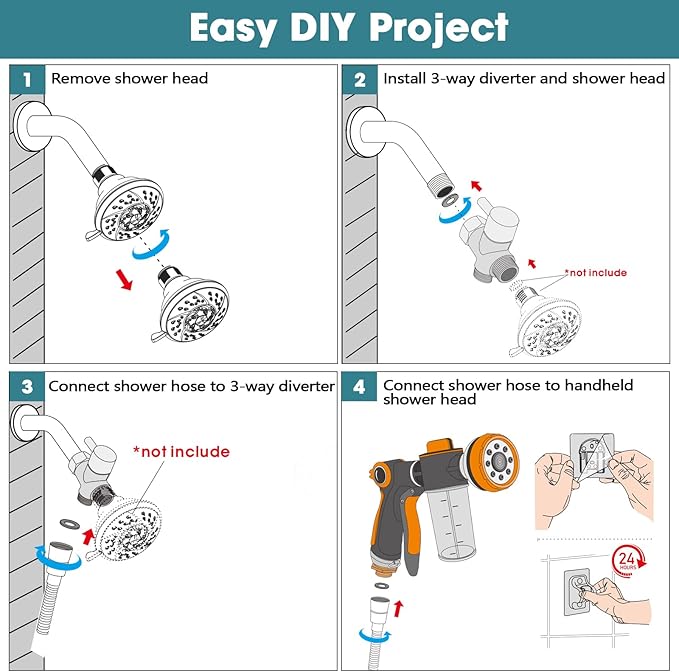 Easy DIY Project

1 Remove shower head

2 Install 3-way diverter and shower head

*not include

3 Connect shower hose to 3-way diverter

*not include

4 Connect shower hose to handheld shower head

24 HOURS