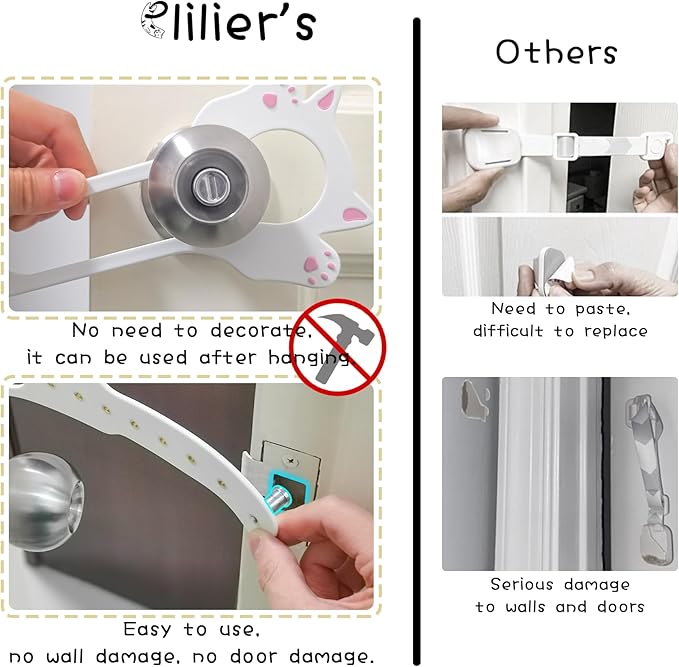 lilier's

No need to decorate, it can be used after hanging.

Easy to use, no wall damage, no door damage.

Others

Need to paste, difficult to replace

Serious damage to walls and doors