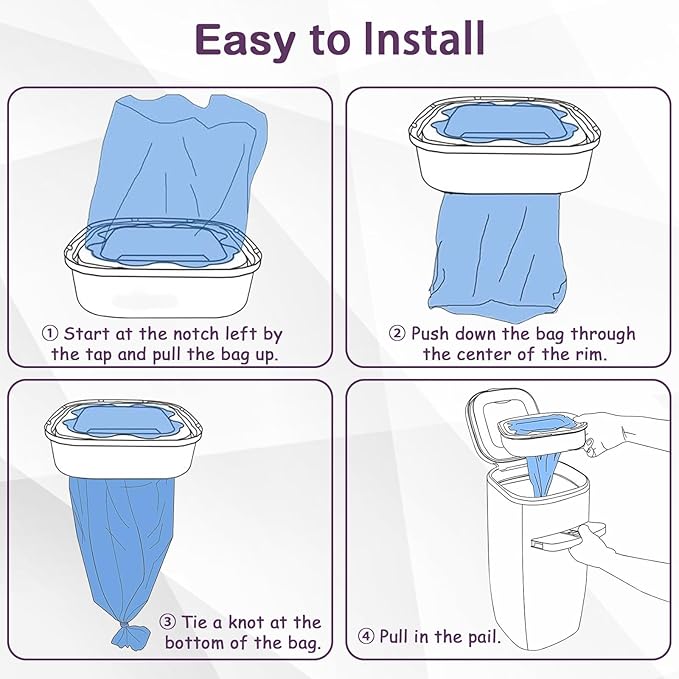 Easy to Install

① Start at the notch left by the tap and pull the bag up.

② Push down the bag through the center of the rim.

③ Tie a knot at the bottom of the bag.

④ Pull in the pail.