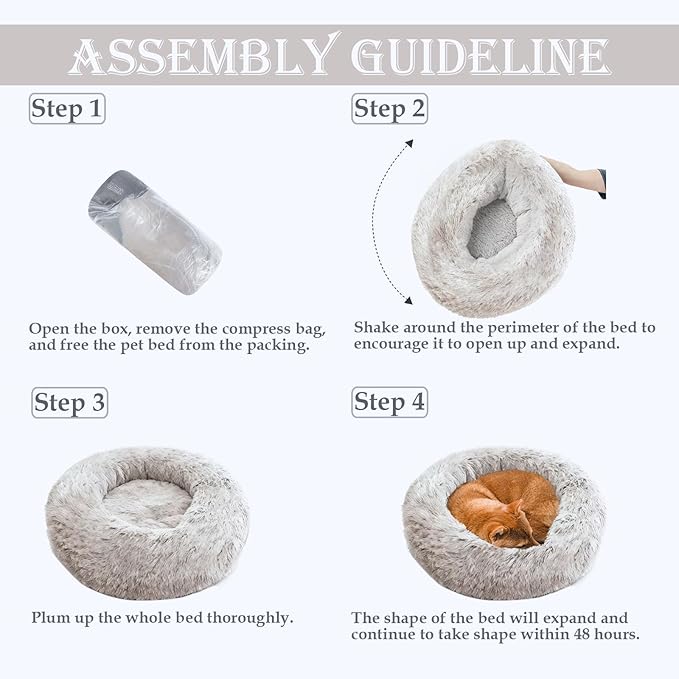 ASSEMBLY GUIDELINE

Step 1

Open the box, remove the compress bag, and free the pet bed from the packing.

Step 2

Shake around the perimeter of the bed to encourage it to open up and expand.

Step 3

Plum up the whole bed thoroughly.

Step 4

The shape of the bed will expand and continue to take shape within 48 hours.