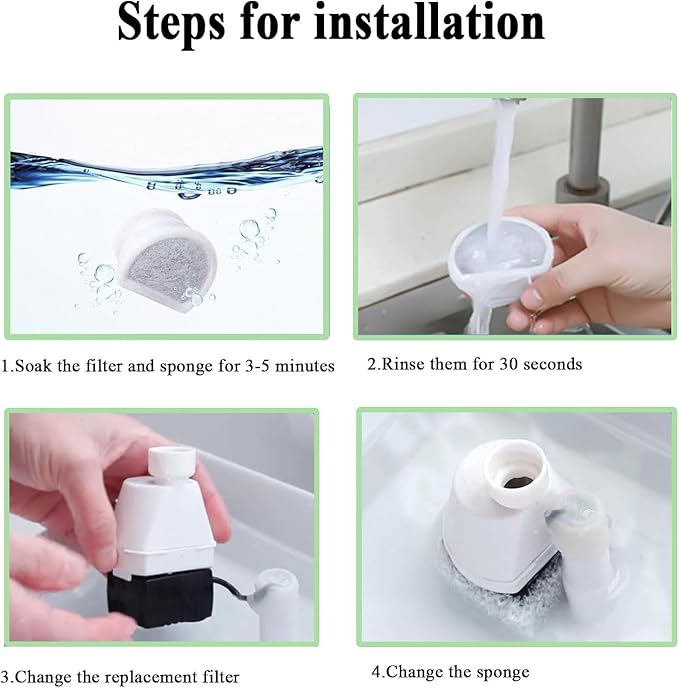 Steps for installation

1.Soak the filter and sponge for 3-5 minutes

2.Rinse them for 30 seconds

3.Change the replacement filter

4.Change the sponge