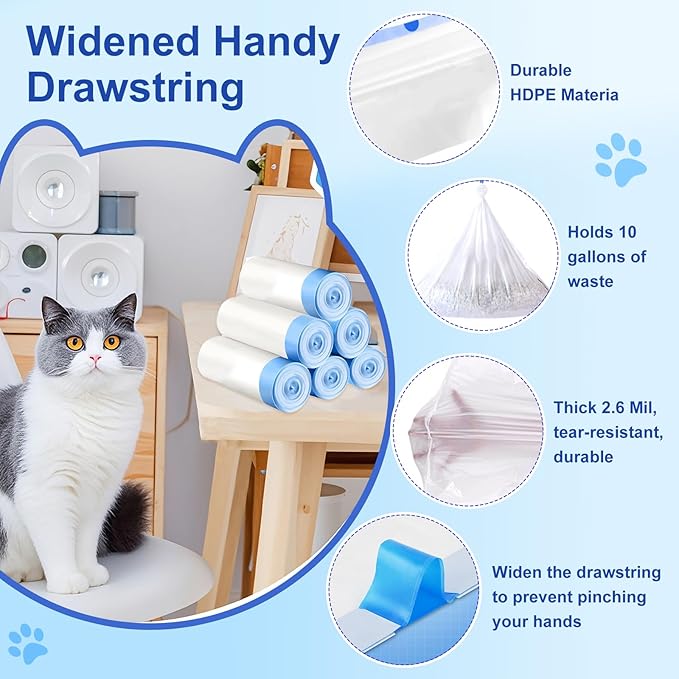 Widened Handy Drawstring

Durable HDPE Materia

Holds 10 gallons of waste

Thick 2.6 Mil, tear-resistant, durable

Widen the drawstring to prevent pinching your hands