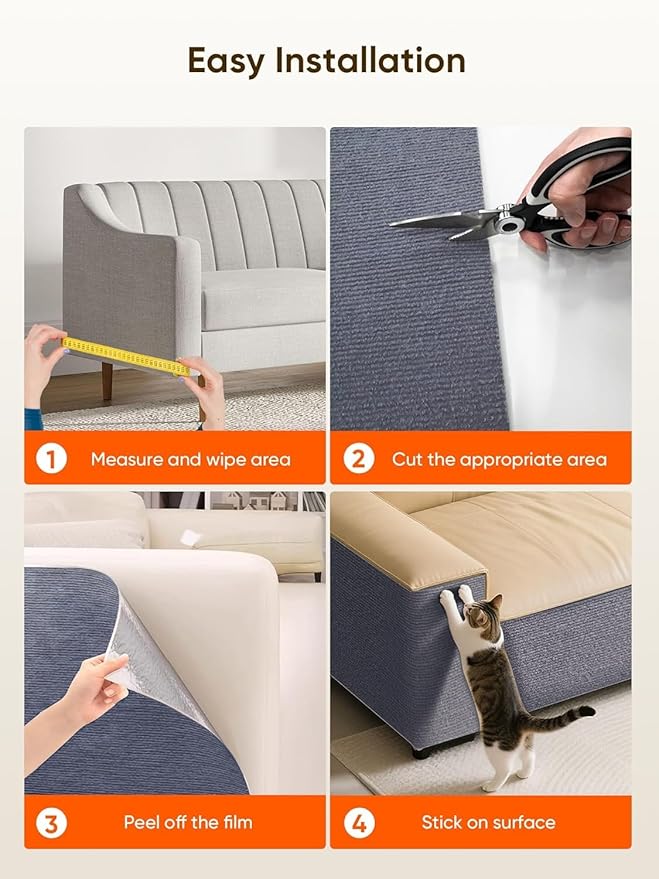 Easy Installation

1 Measure and wipe area

2 Cut the appropriate area

3 Peel off the film

4 Stick on surface