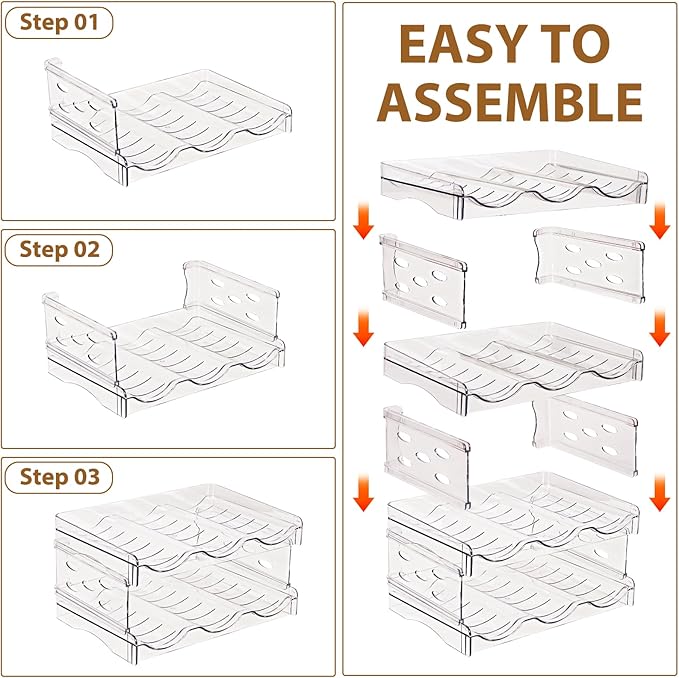 Step 01

Step 02

Step 03

EASY TO ASSEMBLE